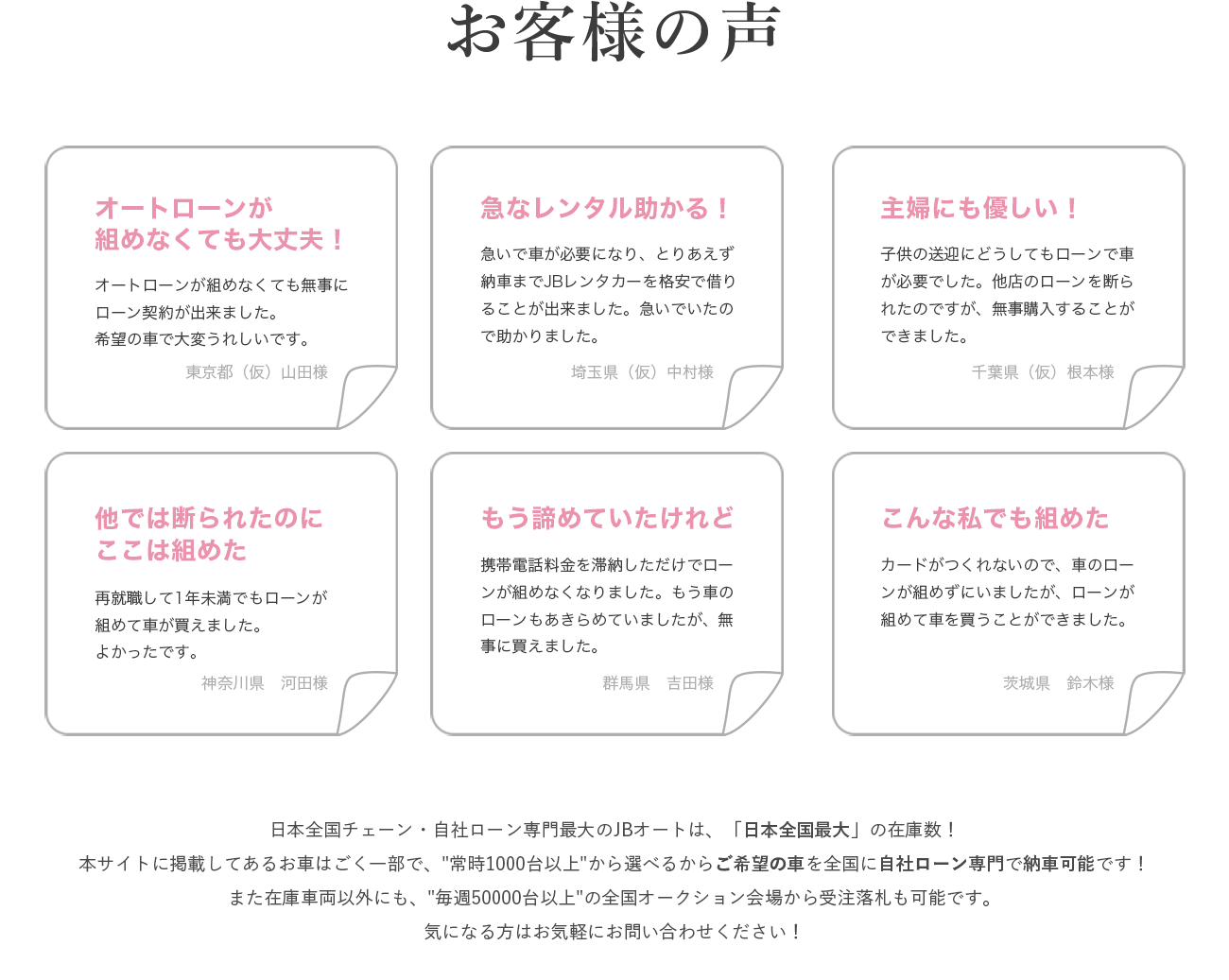 お客様の声

オートローンが
組めなくても大丈夫！

オートローンが組めなくても無事にローン契約が出来ました。
希望の車で大変うれしいです。

東京都（仮）山田様

急なレンタル助かる！

急いで車が必要になり、とりあえず納車までJBレンタカーを格安で借りることが出来ました。急いでいたので助かりました。

埼玉県（仮）中村様

主婦にも優しい！

子供の送迎にどうしてもローンで車が必要でした。他店のローンを断られたのですが、無事購入することができました。

千葉県（仮）根本様

他では断られたのに
ここは組めた

再就職して1年未満でもローンが組めて車が買えました。
よかったです。

神奈川県　河田様

もう諦めていたけれど

携帯電話料金を滞納しただけでローンが組めなくなりました。もう車のローンもあきらめていましたが、無事に買えました。

群馬県　吉田様

こんな私でも組めた

カードがつくれないので、車のローンが組めずにいましたが、ローンが組めて車を買うことができました。

茨城県　鈴木様

日本全国チェーン・自社ローン専門最大のJBオートは、「日本全国最大」の在庫数！
本サイトに掲載してあるお車はごく一部で、"常時1000台以上"から選べるからご希望の車を全国に自社ローン専門で納車可能です！
また在庫車両以外にも、"毎週50000台以上"の全国オークション会場から受注落札も可能です。
気になる方はお気軽にお問い合わせください！